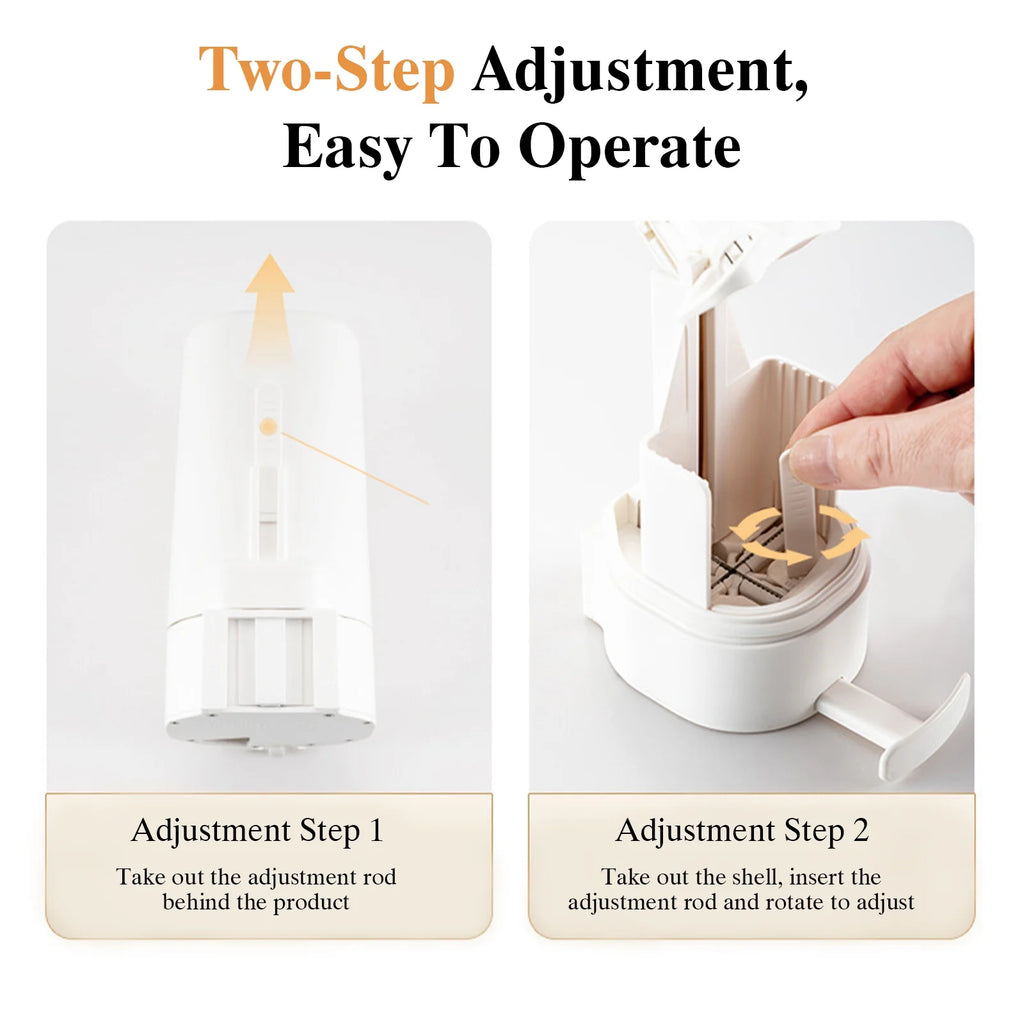 Two-Step Adjustment, Easy To Operate

Adjustment Step 1

Take out the adjustment rod behind the product

Adjustment Step 2

Take out the shell, insert the adjustment rod and rotate to adjust