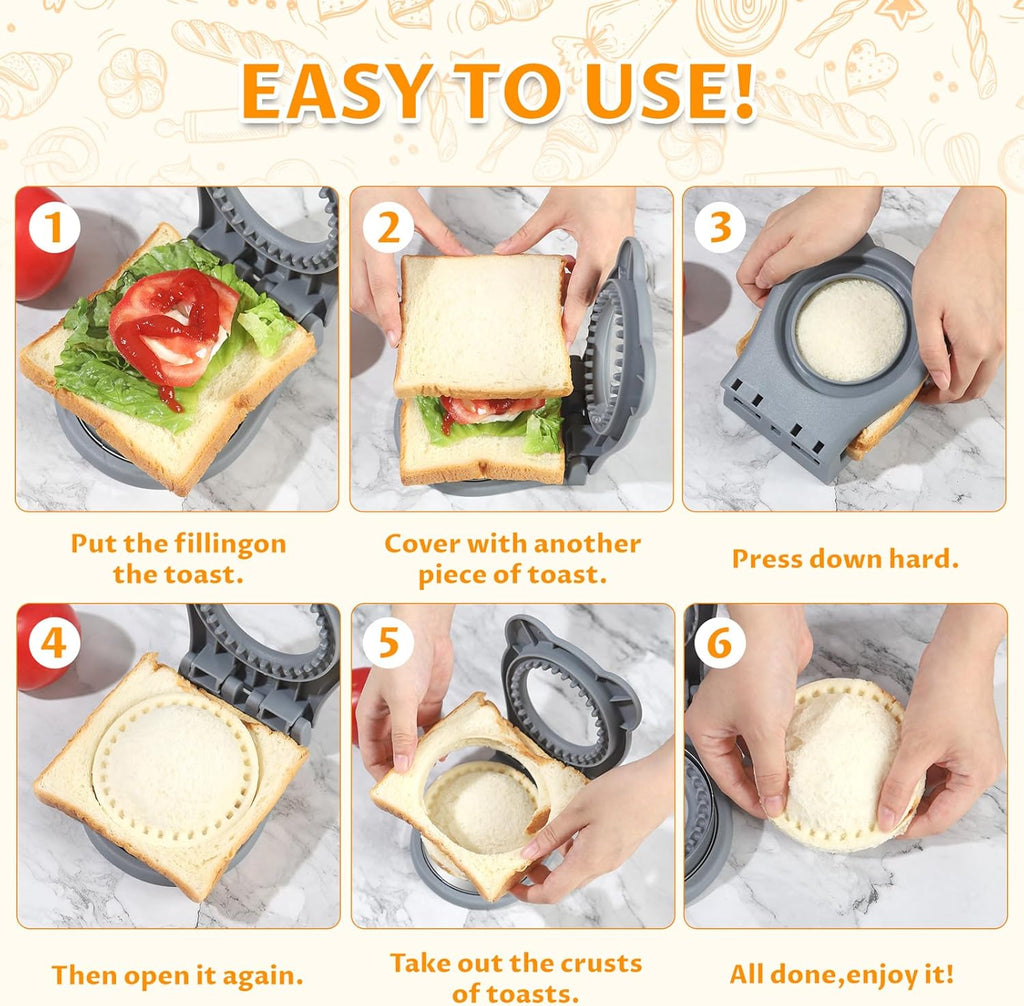 EASY TO USE!

1

Put the fillingon the toast.

2

Cover with another piece of toast.

3

Press down hard.

4

Then open it again.

5

Take out the crusts of toasts.

6

All done,enjoy it!