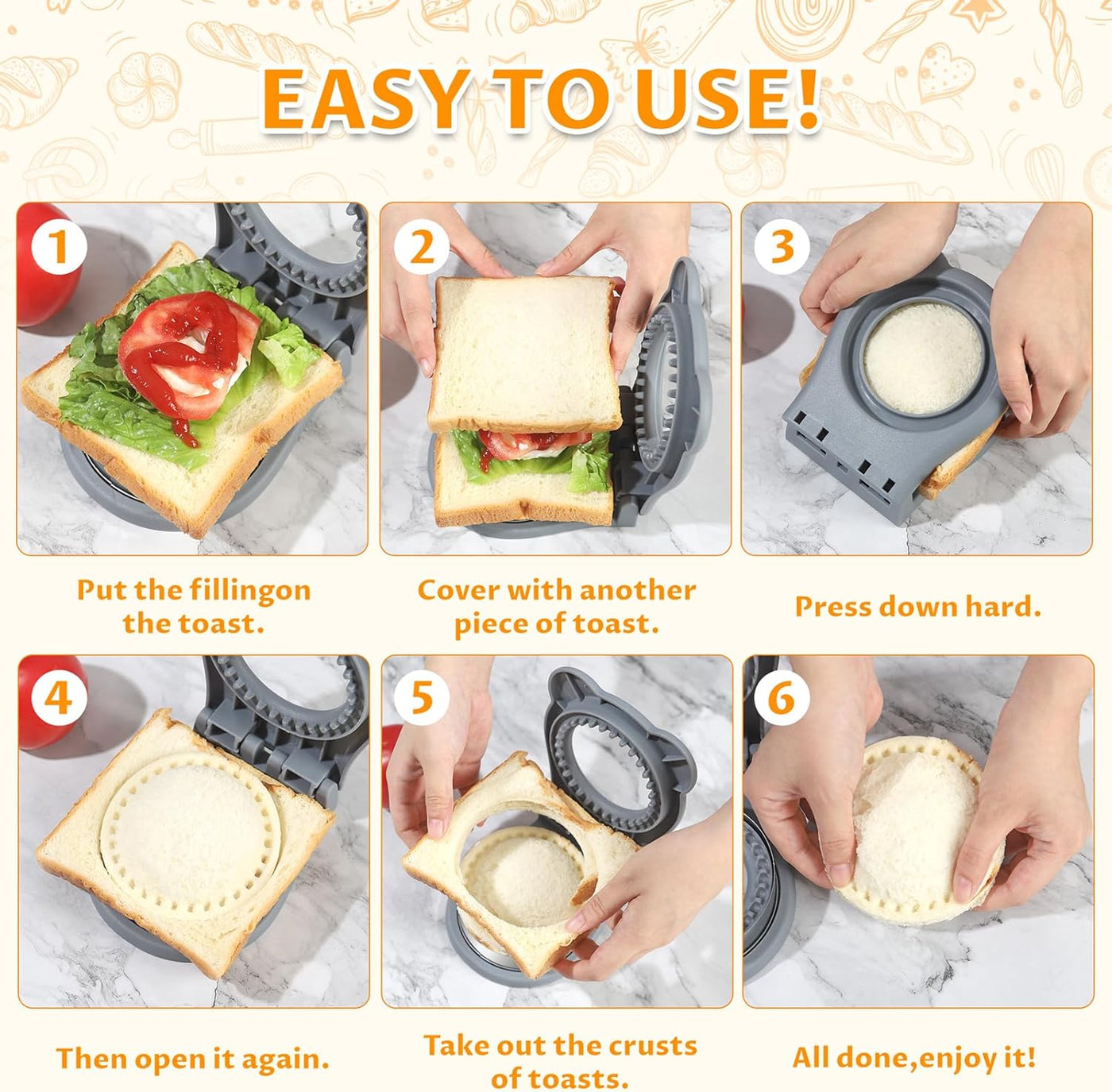 EASY TO USE!

1

Put the fillingon the toast.

2

Cover with another piece of toast.

3

Press down hard.

4

Then open it again.

5

Take out the crusts of toasts.

6

All done,enjoy it!