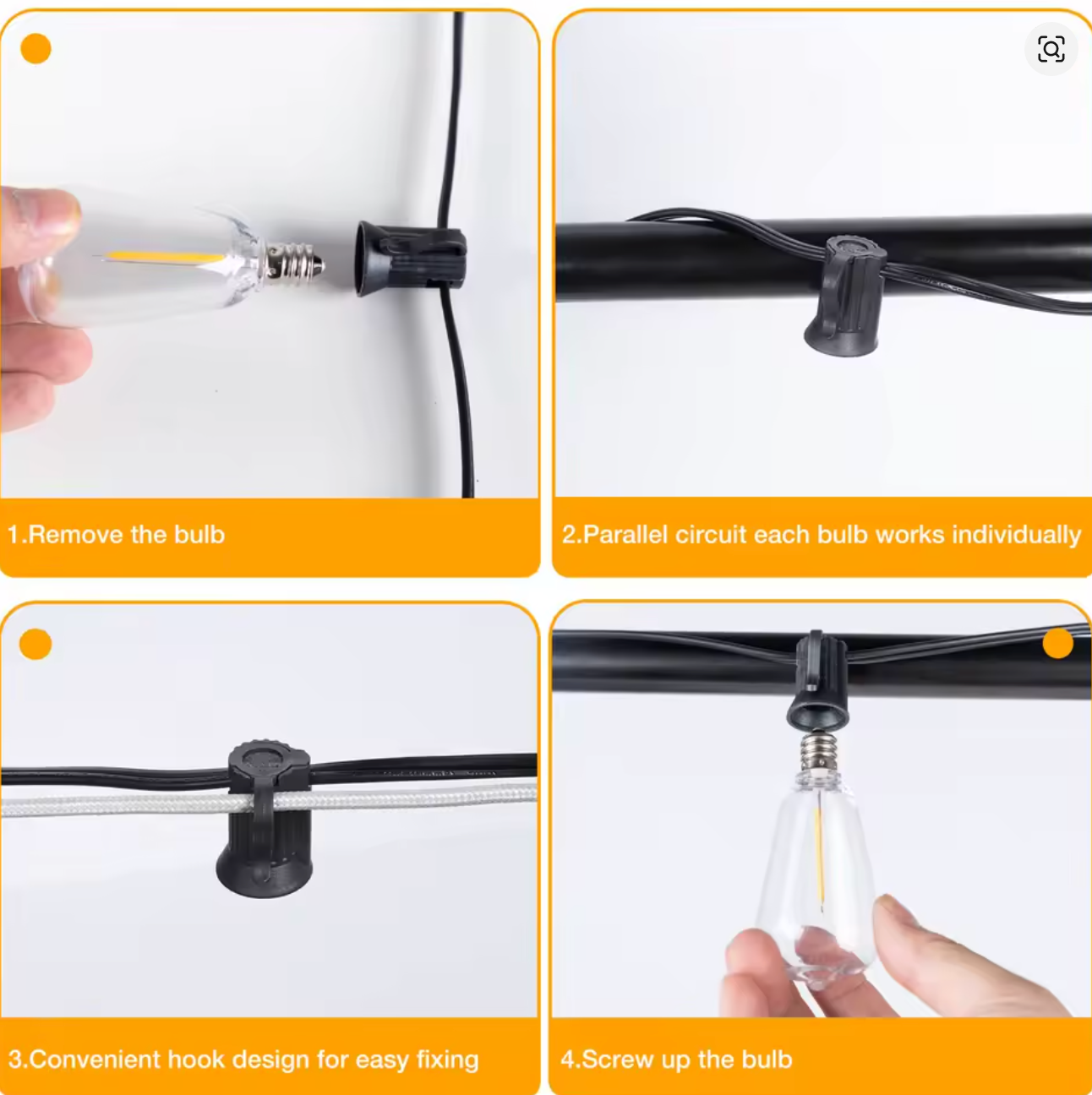 1.Remove the bulb

2.Parallel circuit each bulb works individually

3.Convenient hook design for easy fixing

4.Screw up the bulb