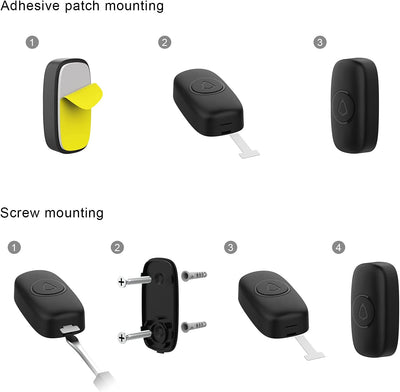 Adhesive patch mounting

1

2

3

Screw mounting

1

2

3

4